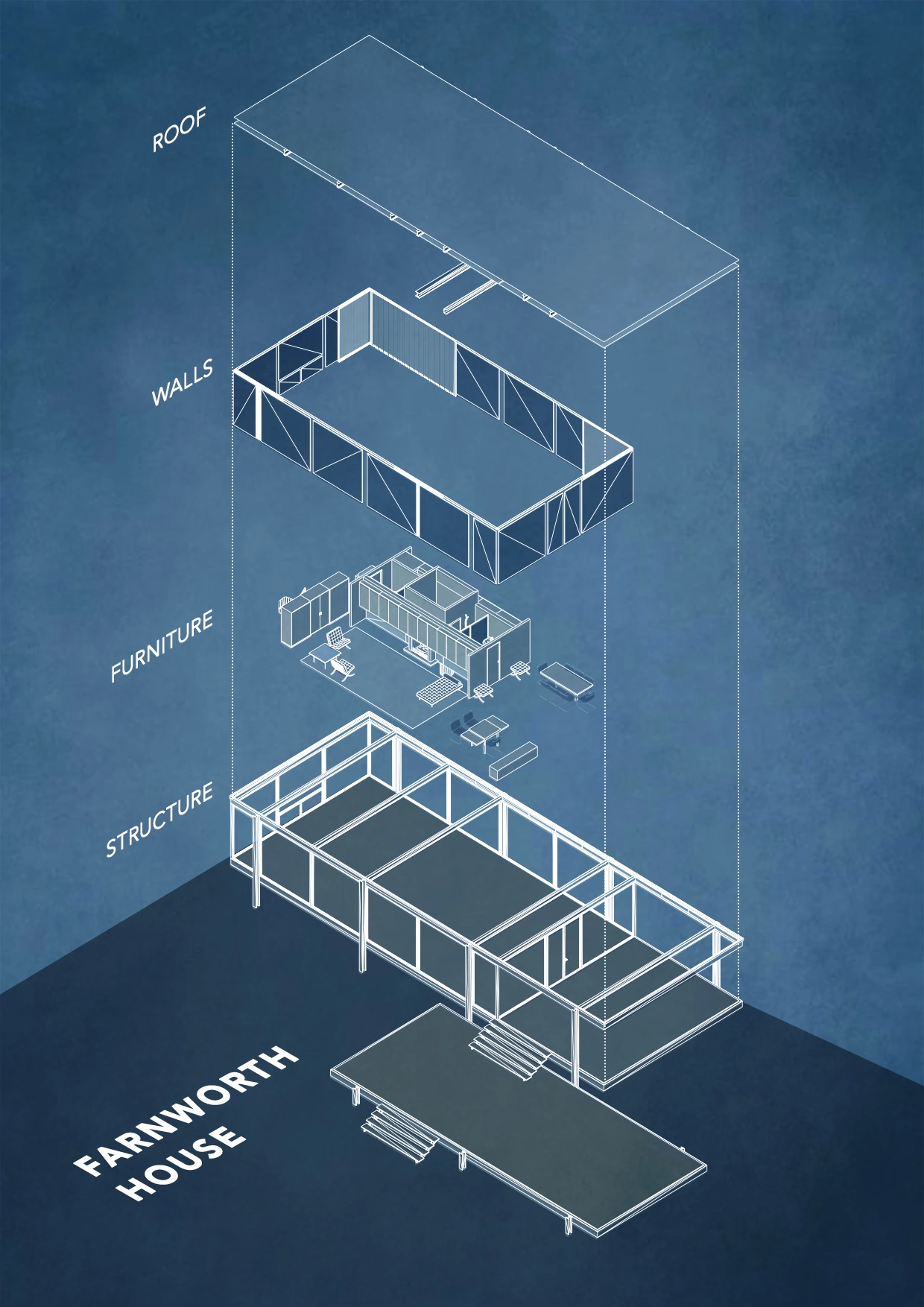 ROOF

WALLS

FURNITURE

STRUCTURE

FARNWORTH HOUSE